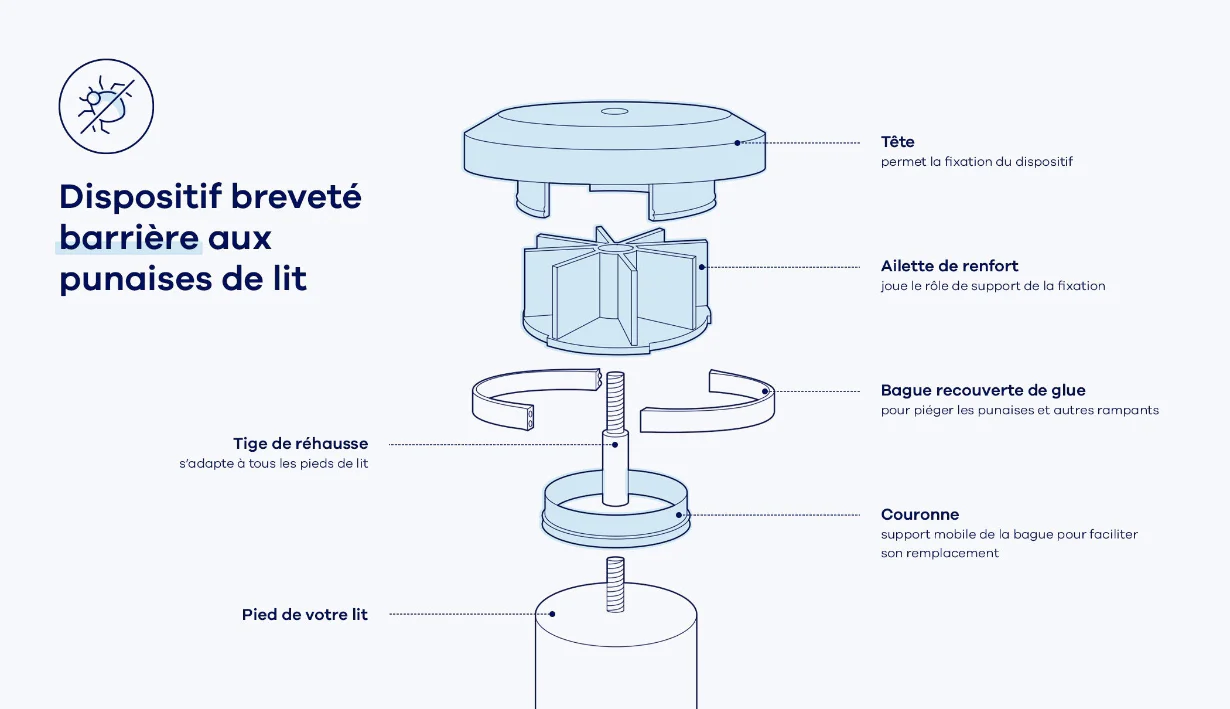 Dispositif breveté barrière aux punaises de lit

Tête
permet la fixation du dispositif

Ailette de renfort
joue le rôle de support de la fixation

Bague recouverte de glue
pour piéger les punaises et autres rampants

Tige de réhausse
s'adapte à tous les pieds de lit

Couronne
support mobile de la bague pour faciliter son remplacement

Pied de votre lit